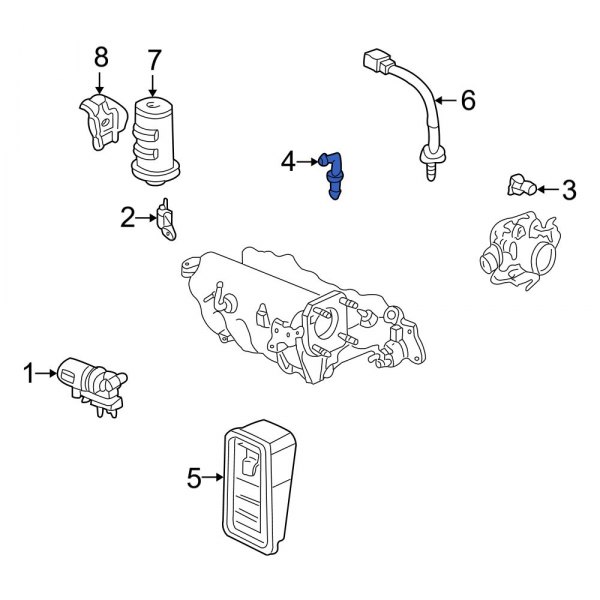 8
7
6
4
3
2
1
5