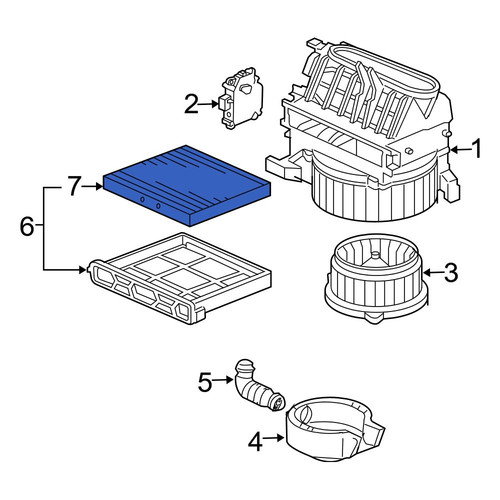 2
1
7
6
3
5
4