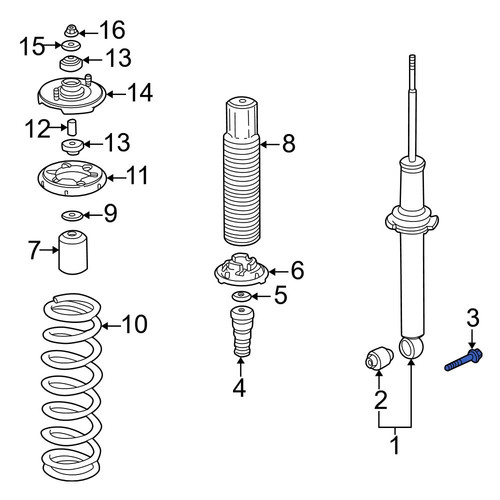 16
15
13
14
12
13
11
9
7
10
8
6
5
4
3
2
1