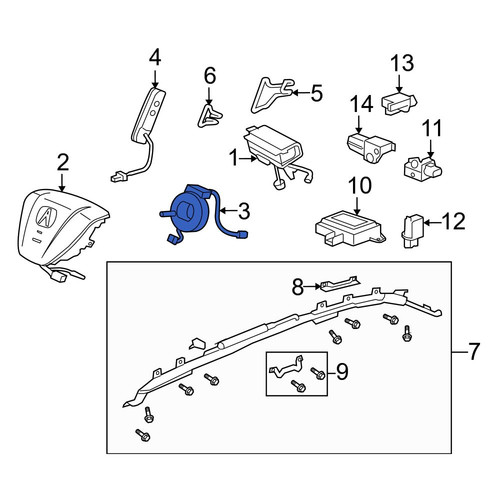 4
6
5
13
14
11
2
1
3
10
12
8
7
9