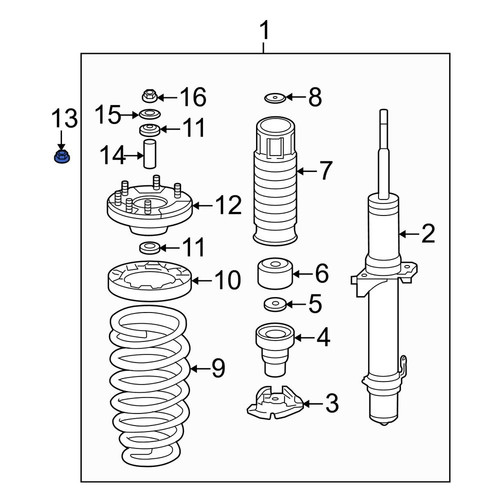 1
13
16
15
11
14
12
11
10
9
8
7
6
5
4
3
2