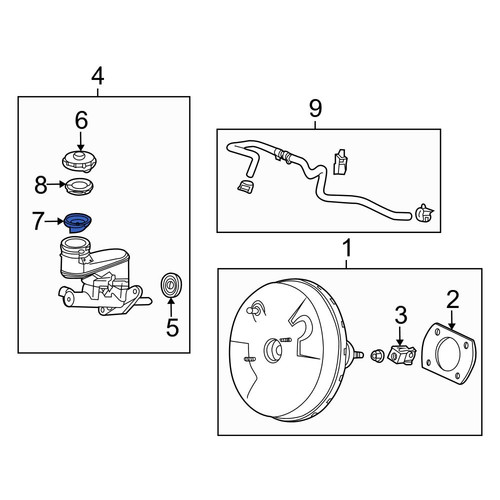 4
6
8
7
5
9
1
3
2