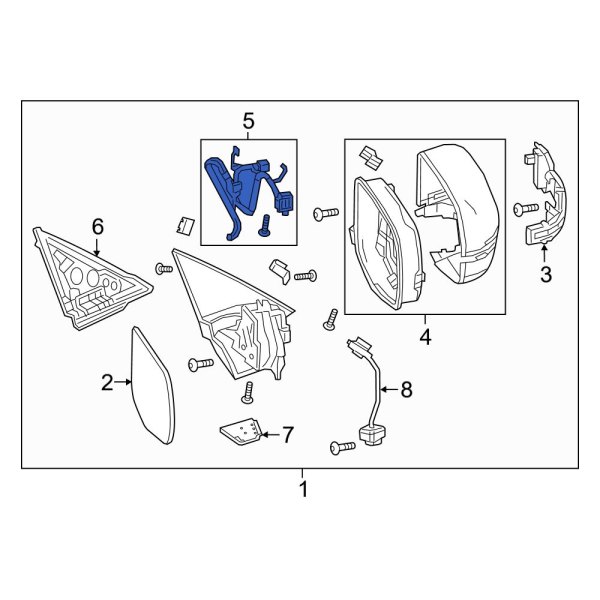 5
6
3
4
2
8
7
1