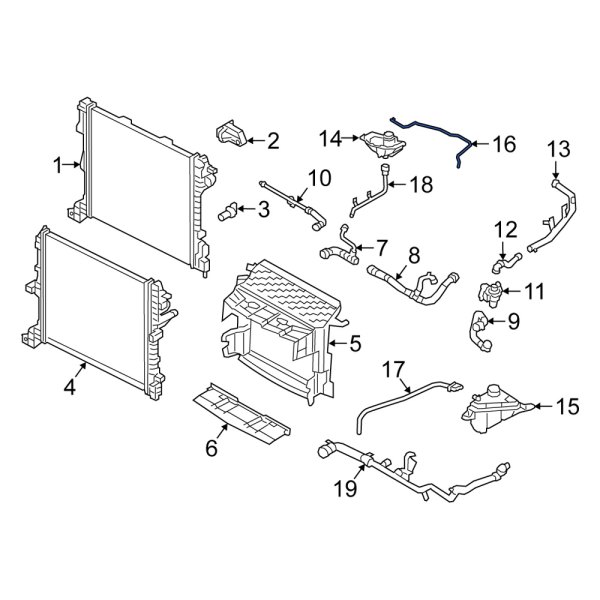 1
2
14
16
13
10
18
3
12
7
8
11
9
5
4
17
15
6
19