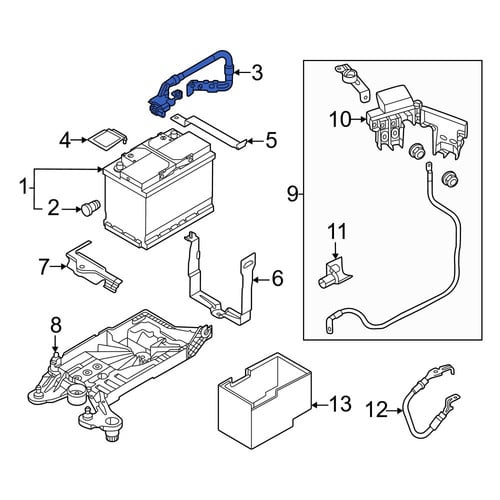 3
10
4
5
1
9
2
11
7
6
8
13
12