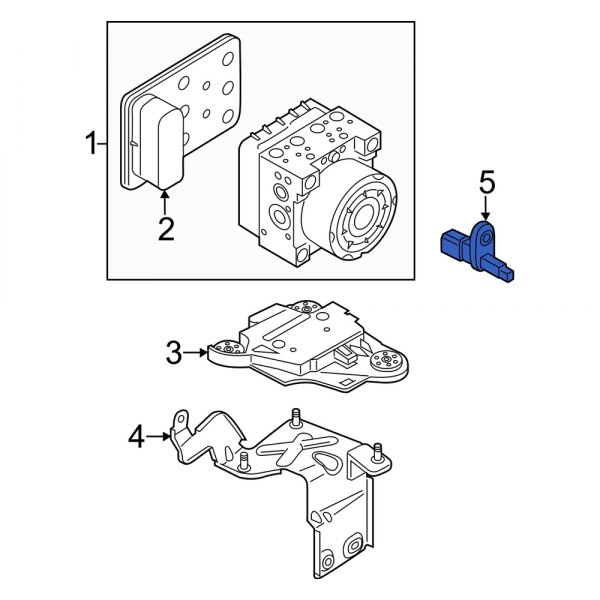 1
2
5
3
4