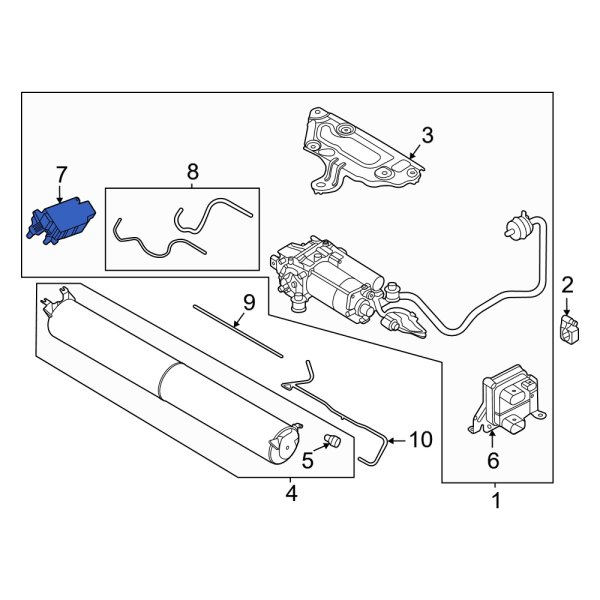 7
8
3
2
9
10
5
6
4
1