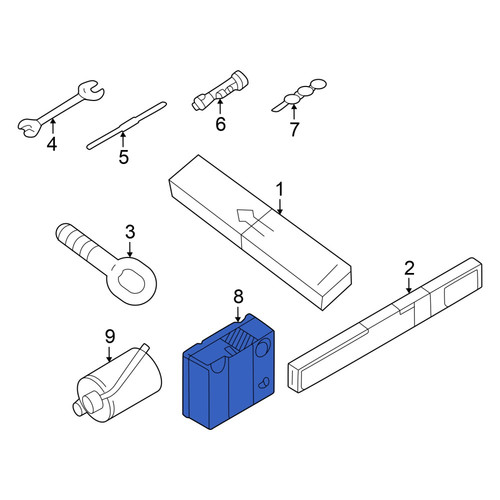 4
5
6
7
1
3
2
8
9