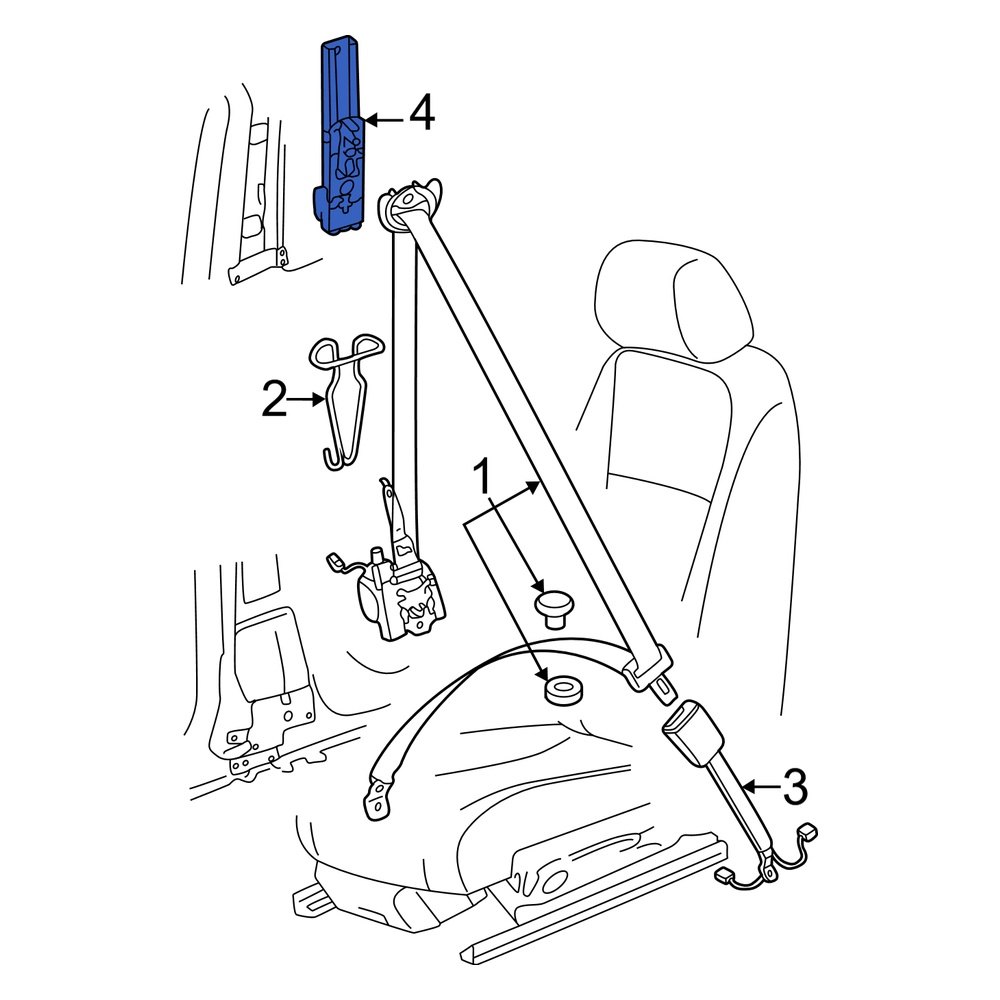 4
2
1
3