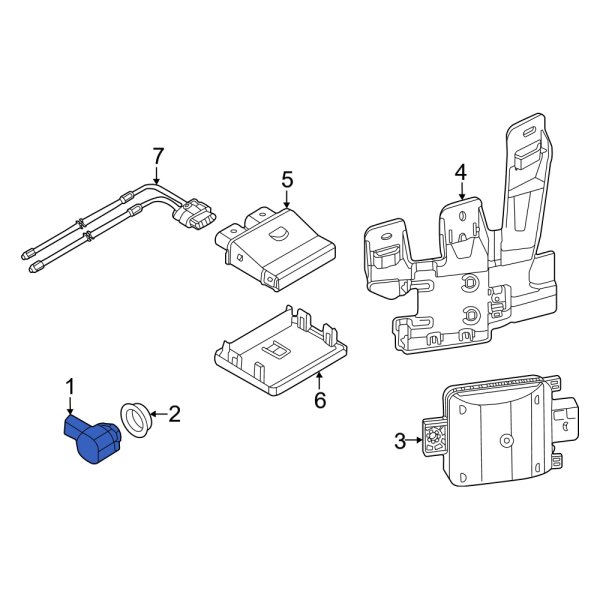 7
5
4
6
1
2
3