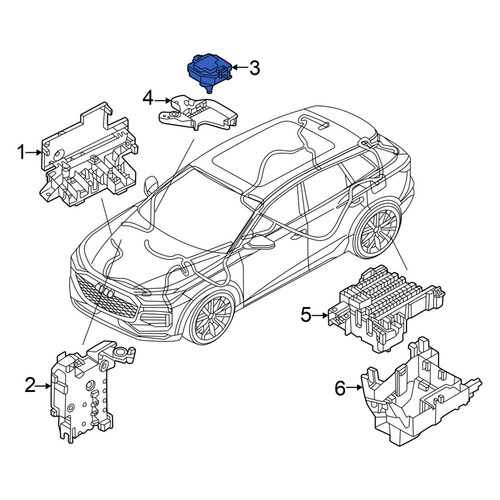 3
4
1
5
2
6