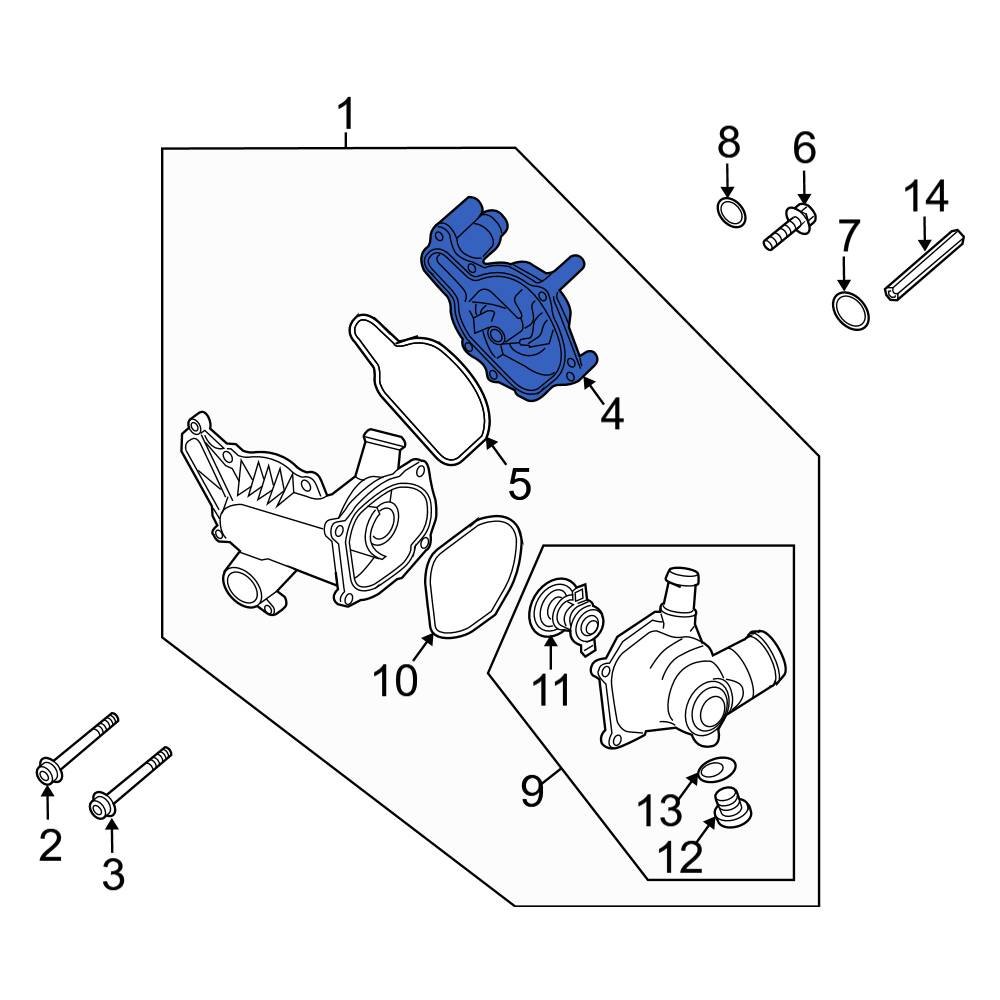 1
8
6
14
7
4
5
10
11
9
13
12
2
3