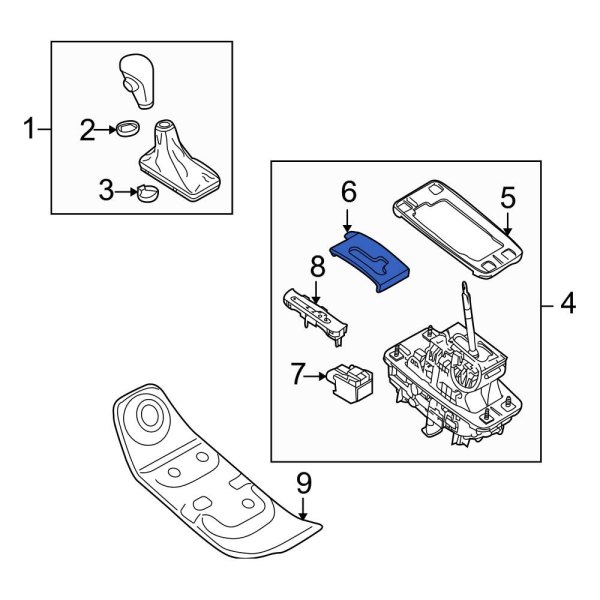 1
2
3
6
5
8
4
7
9