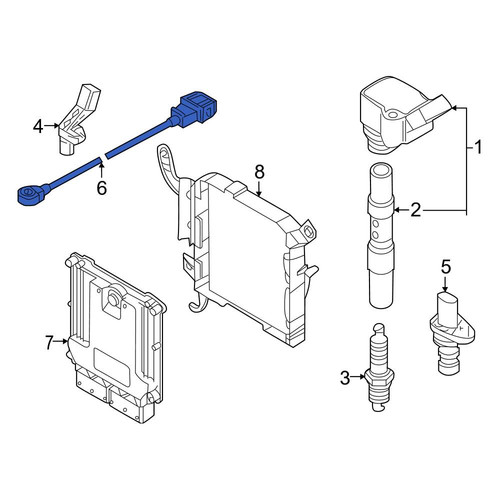 4
6
8
1
2
5
7
3