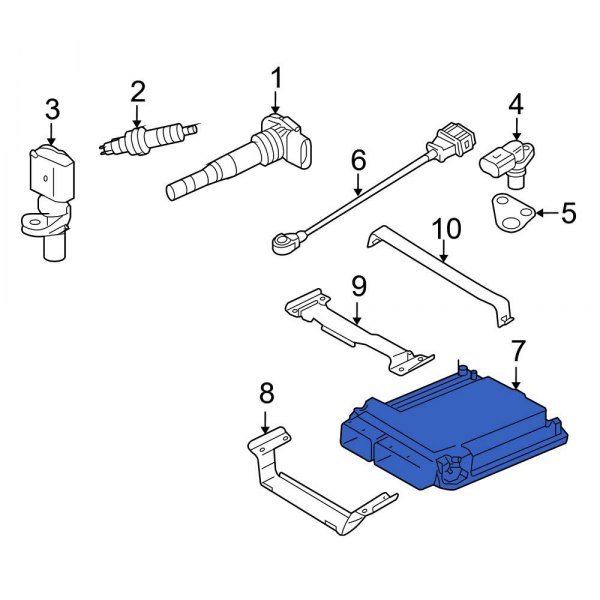 3
2
1
4
6
5
10
9
7
8