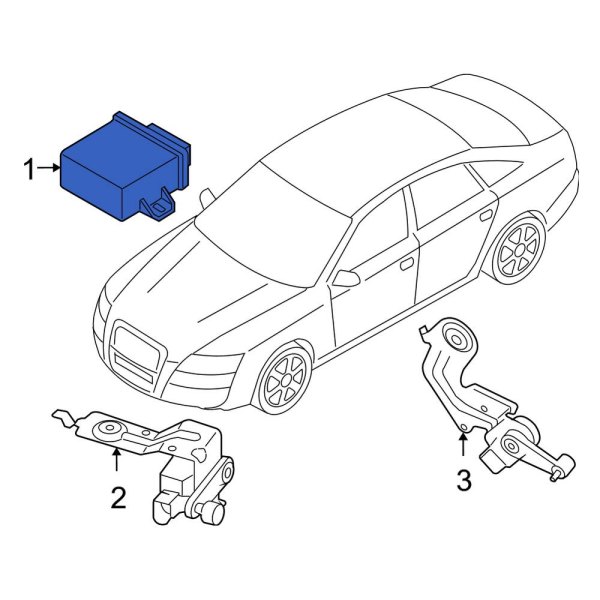 1
2
3