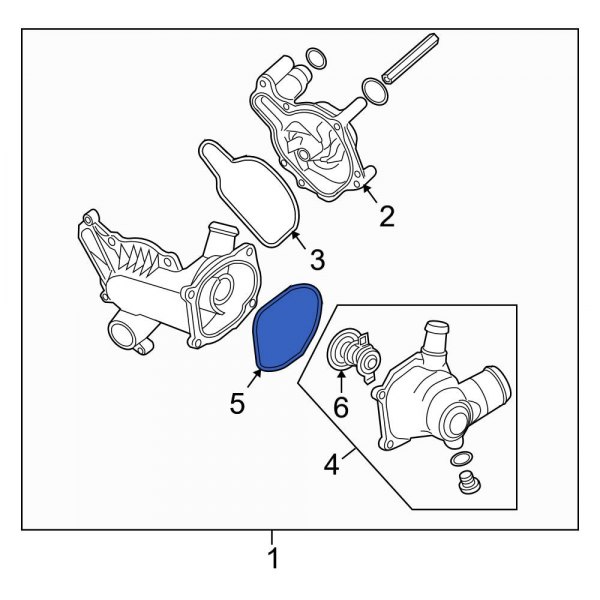 2
3
5
6
4
1