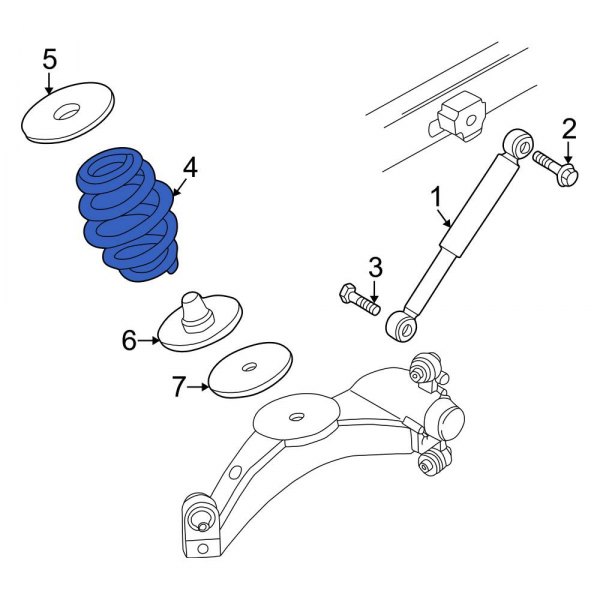 5
4
2
1
3
6
7