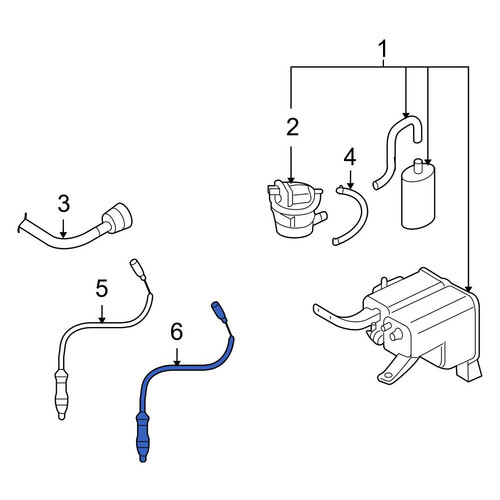 1
2
4
3
5
6