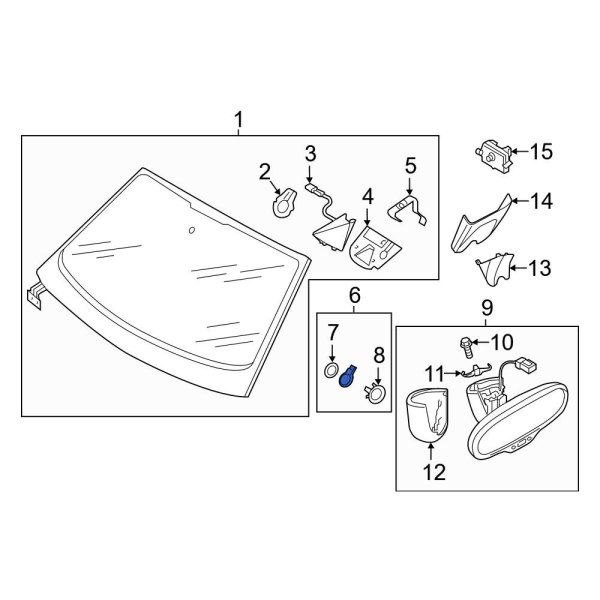 1
2
3
4
5
15
14
13
6
7
8
9
10
11
12