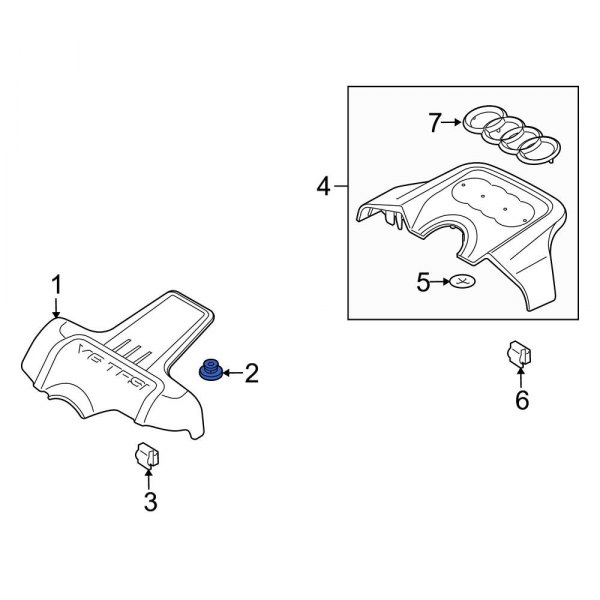 7
4
5
1
V6 TFSI
2
6
3