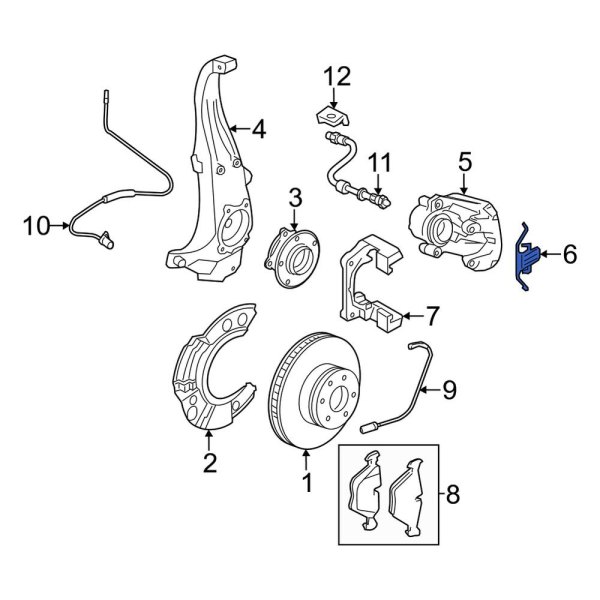 12
4
11
5
3
10
6
7
9
2
1
8