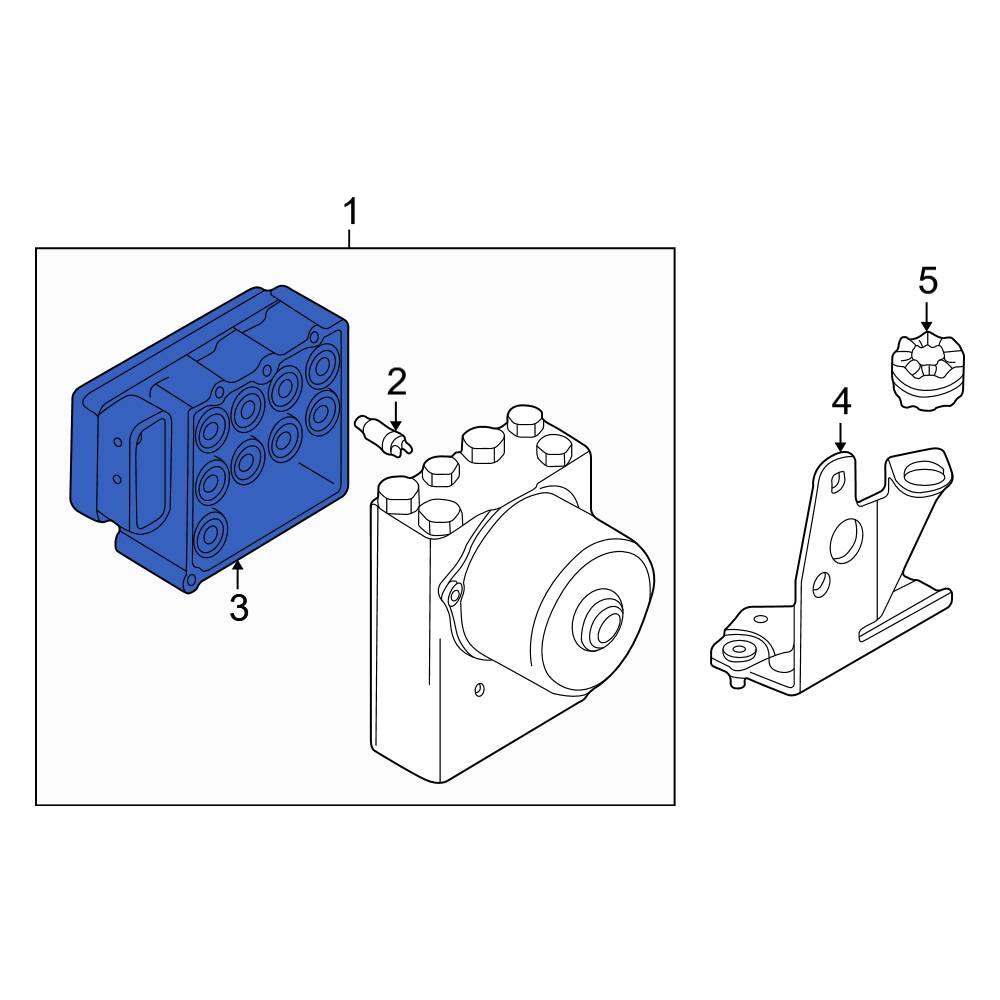 1
2
3
4
5