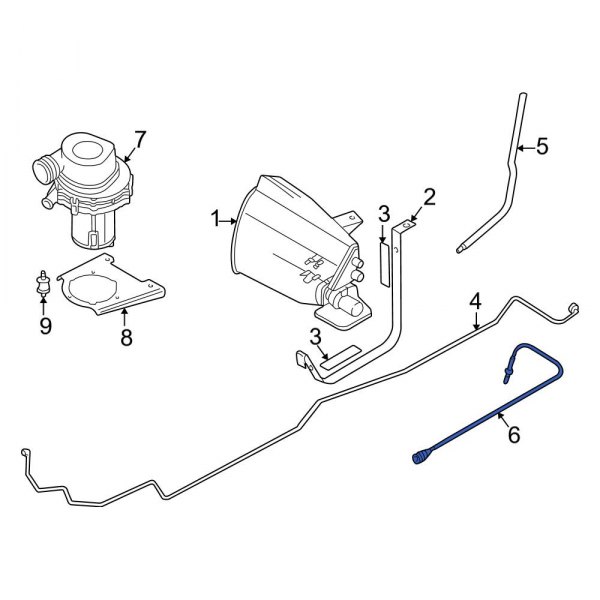 7
5
1
3
2
9
8
4
3
6