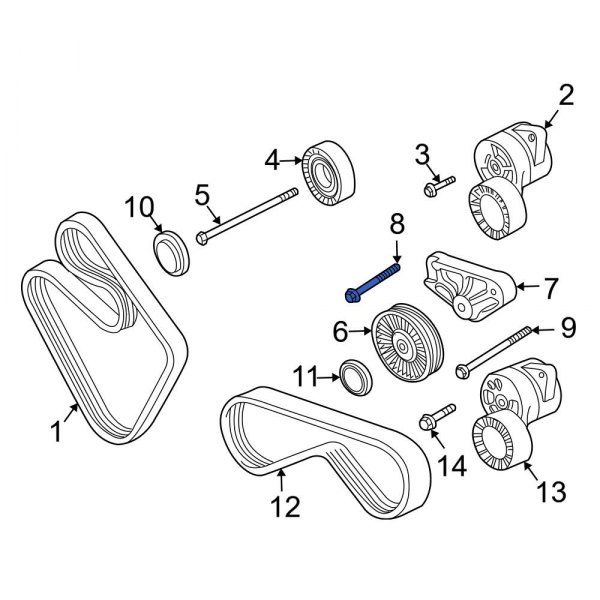 2
4
3
10
5
8
7
6
9
11
1
14
12
13