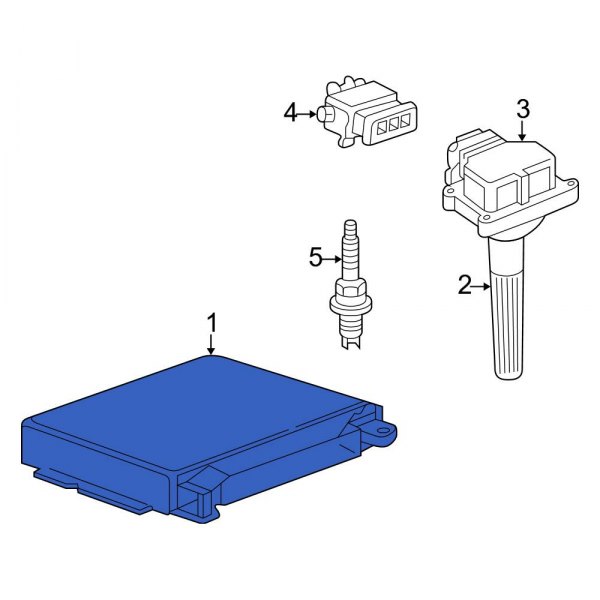 4
3
5
2
1