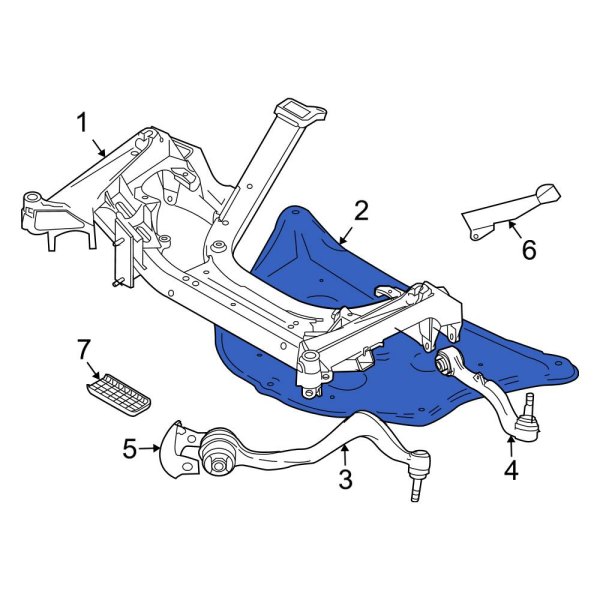 1
2
6
7
5
3
4