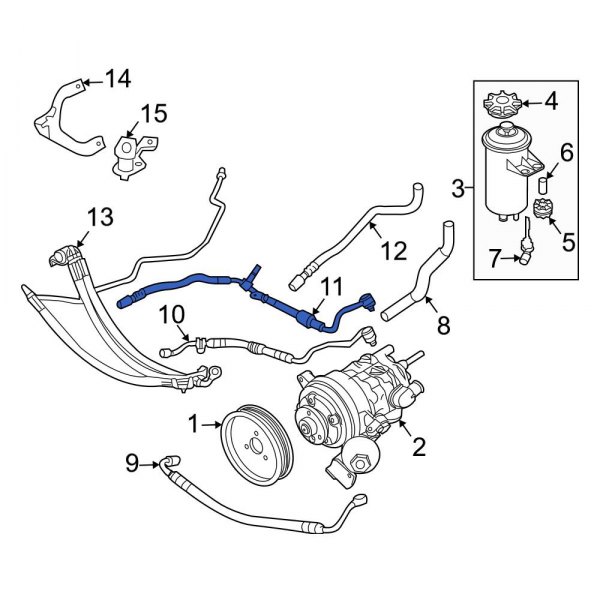 14
15
4
6
3
5
7
13
12
11
8
10
1
2
9