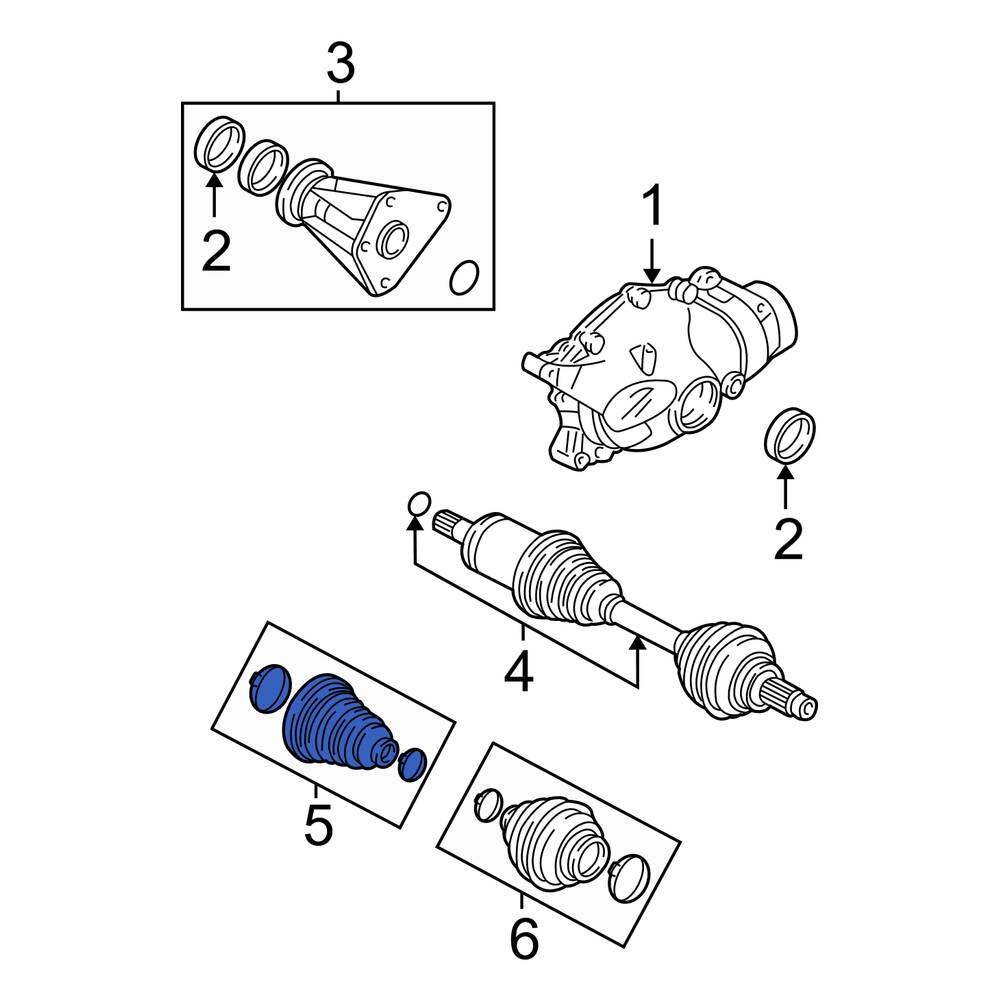 3
2
1
2
4
5
6