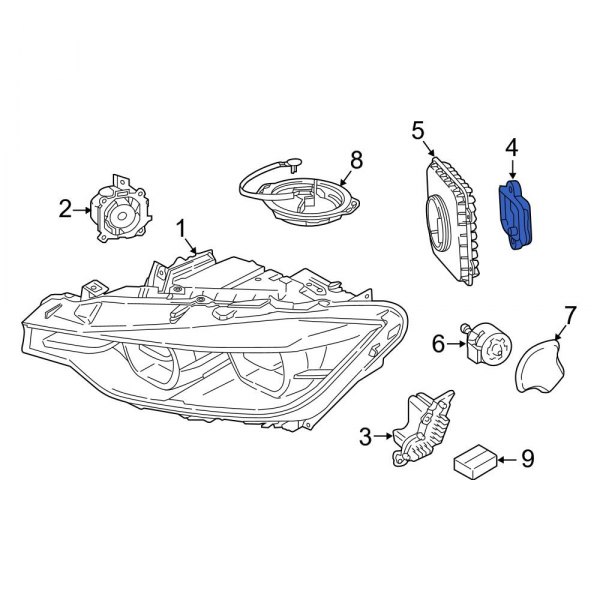 5
4
8
2
1
7
6
3
9