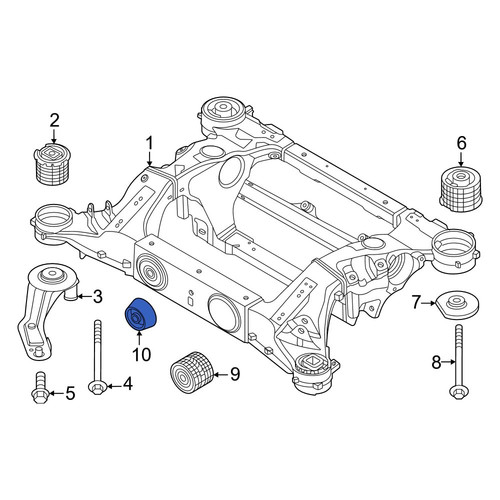 2
1
6
3
7
10
4
5
9
8