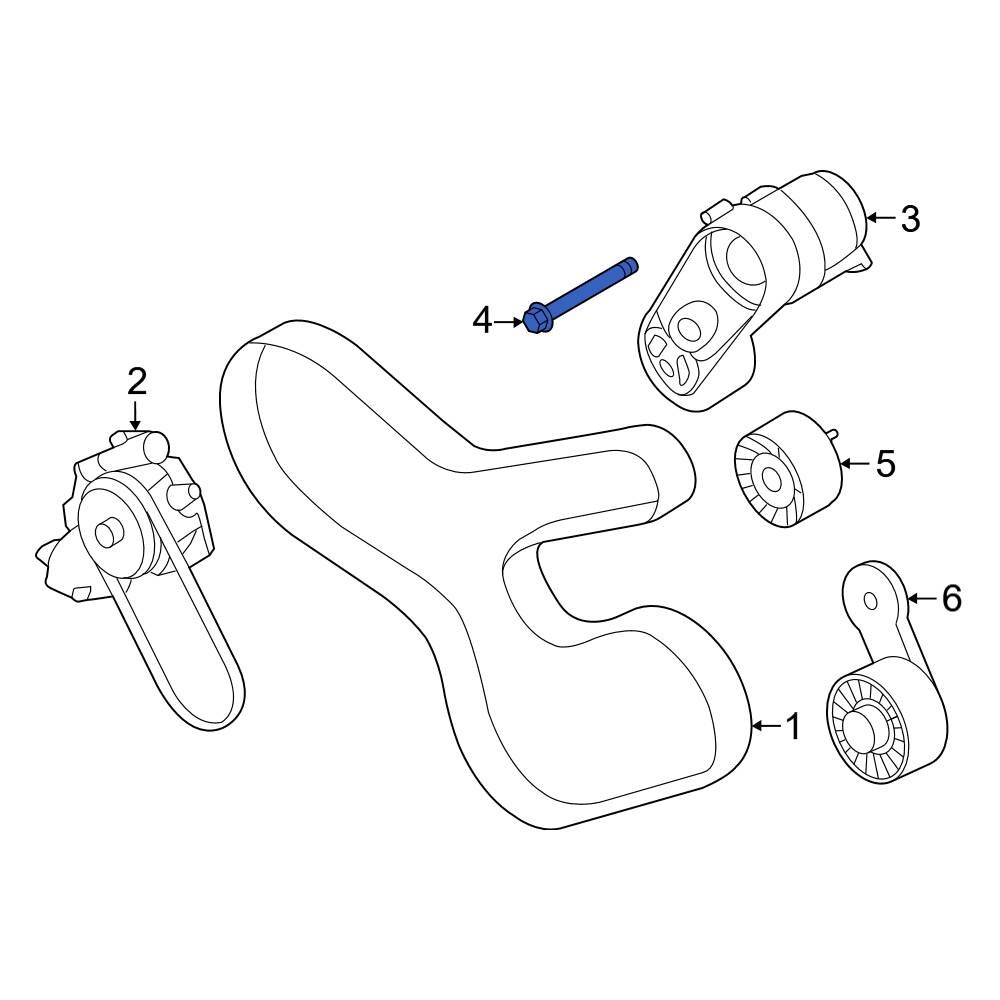 3
4
2
5
6
1