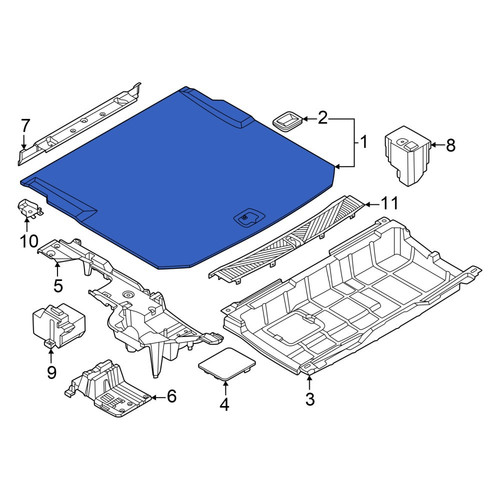 7
2
1
8
11
10
5
9
6
4
3