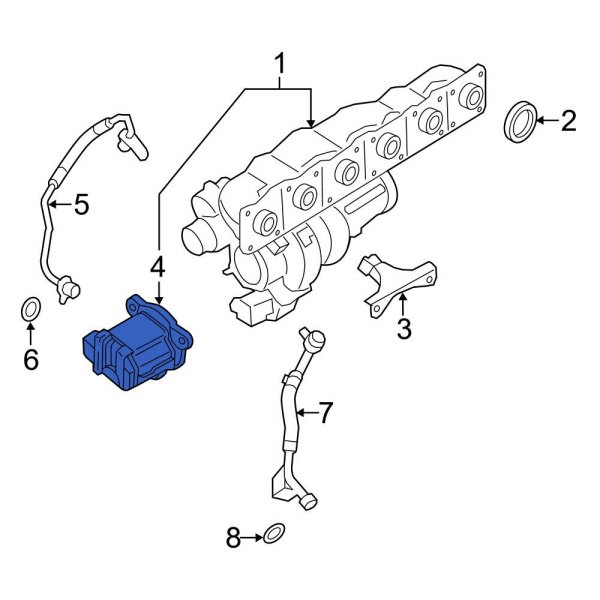 1
2
5
4
3
6
7
8