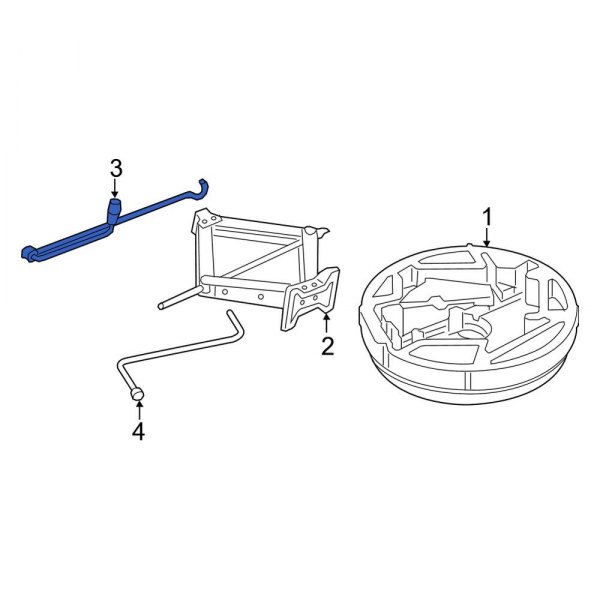 3
1
2
4