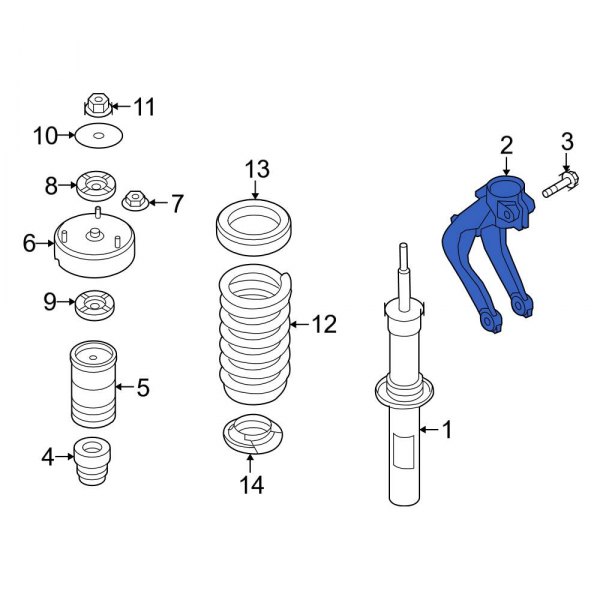 11
10
8
7
6
9
5
4
13
12
14
2
3
1