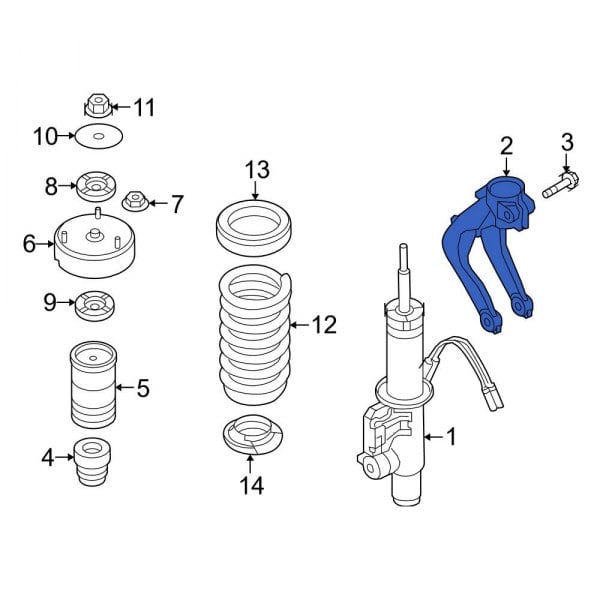 11
10
8
7
6
9
5
4
13
12
14
2
3
1