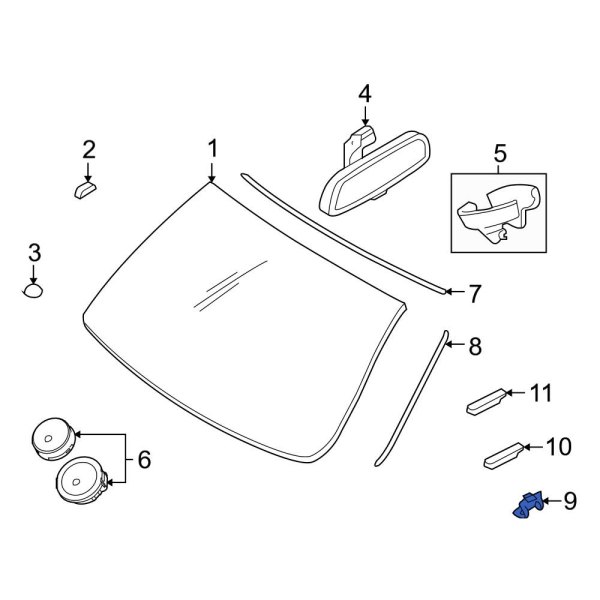 4
2
1
5
3
7
8
11
6
10
9