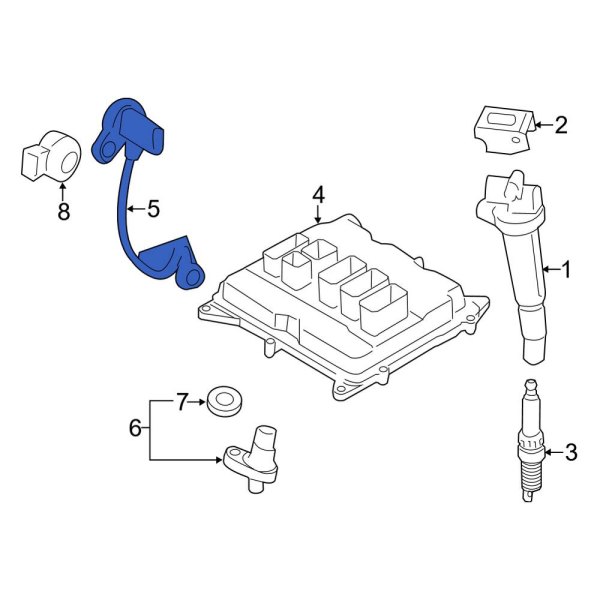 2
8
5
4
1
7
6
3