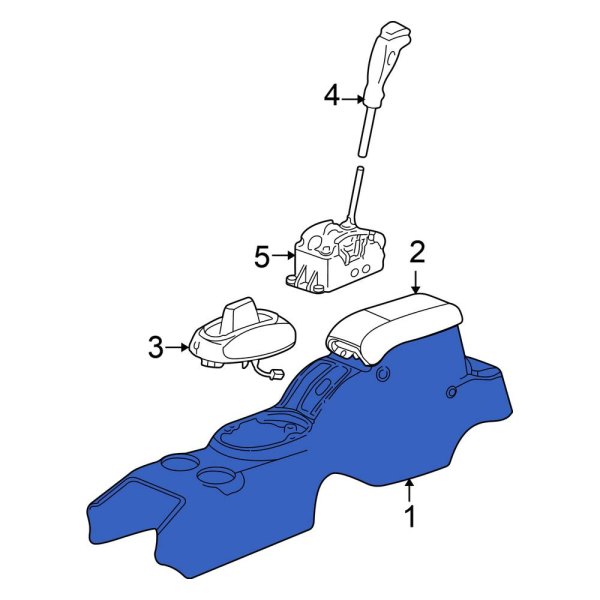 4
5
2
3
1