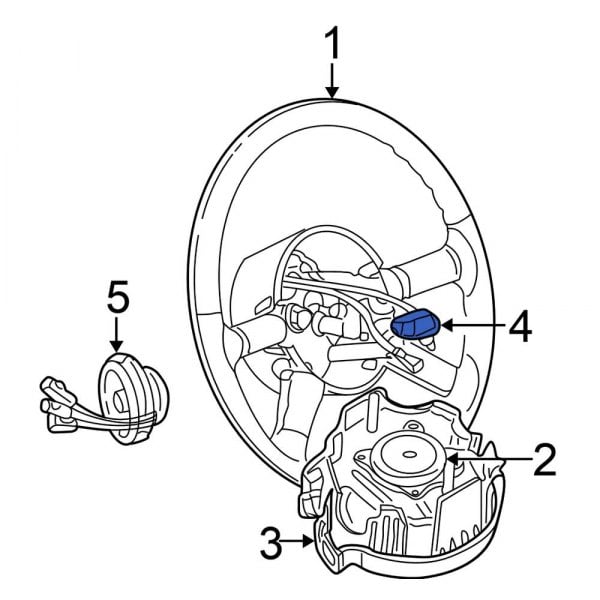 1
5
4
2
3