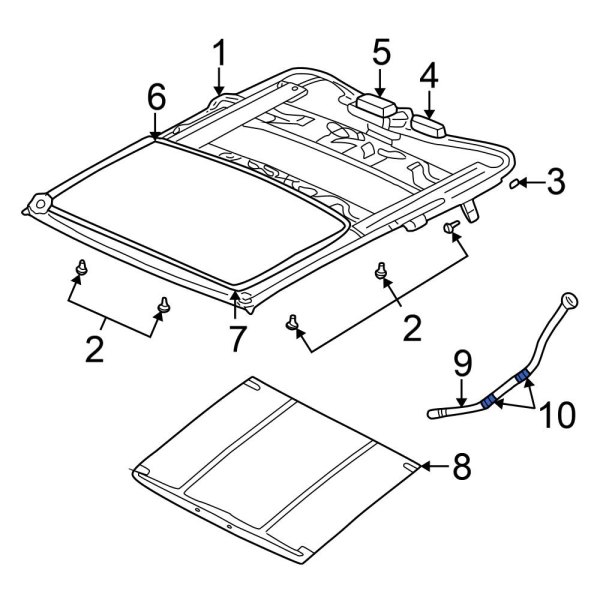 1
5
4
6
3
2
7
2
9
10
8