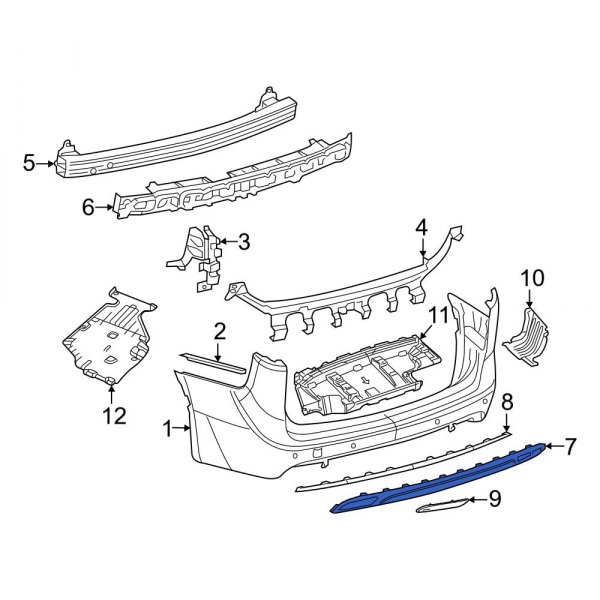 5
6
3
4
10
11
2
12
1
8
7
9