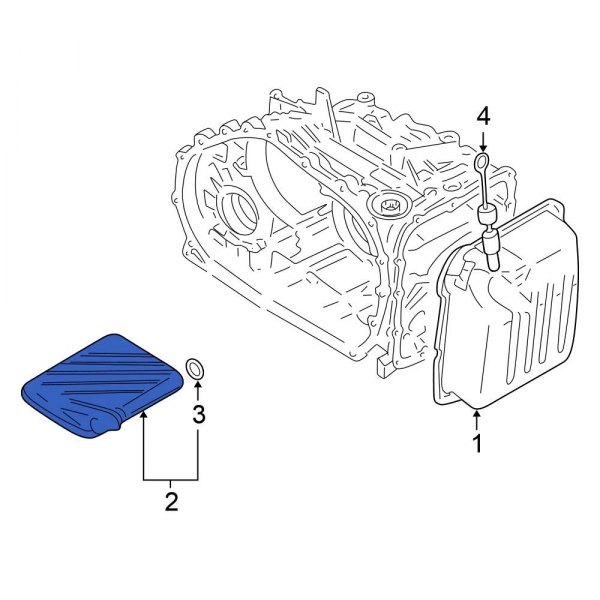 4
3
1
2