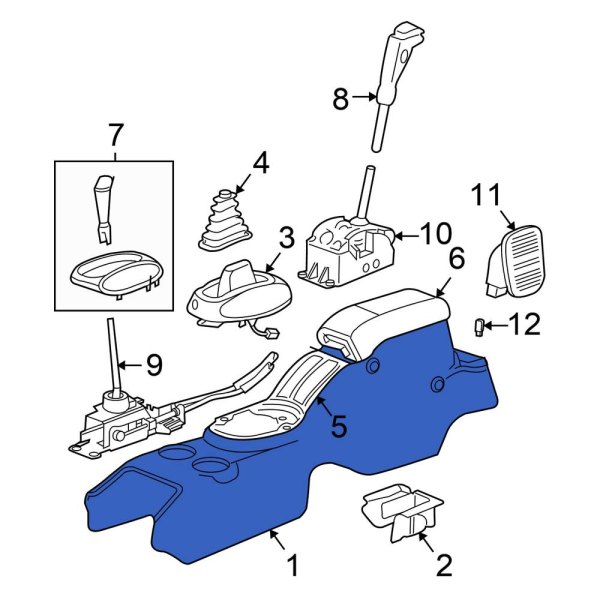 8
7
4
11
3
10
6
12
9
5
1
2