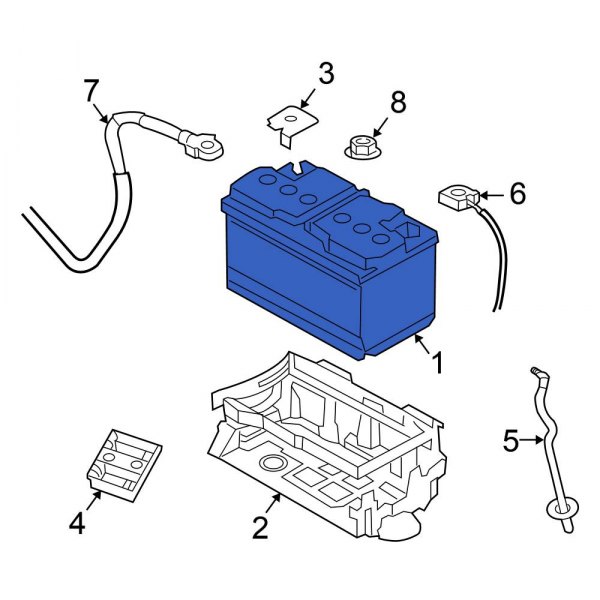 7
3
8
6
1
5
4
2